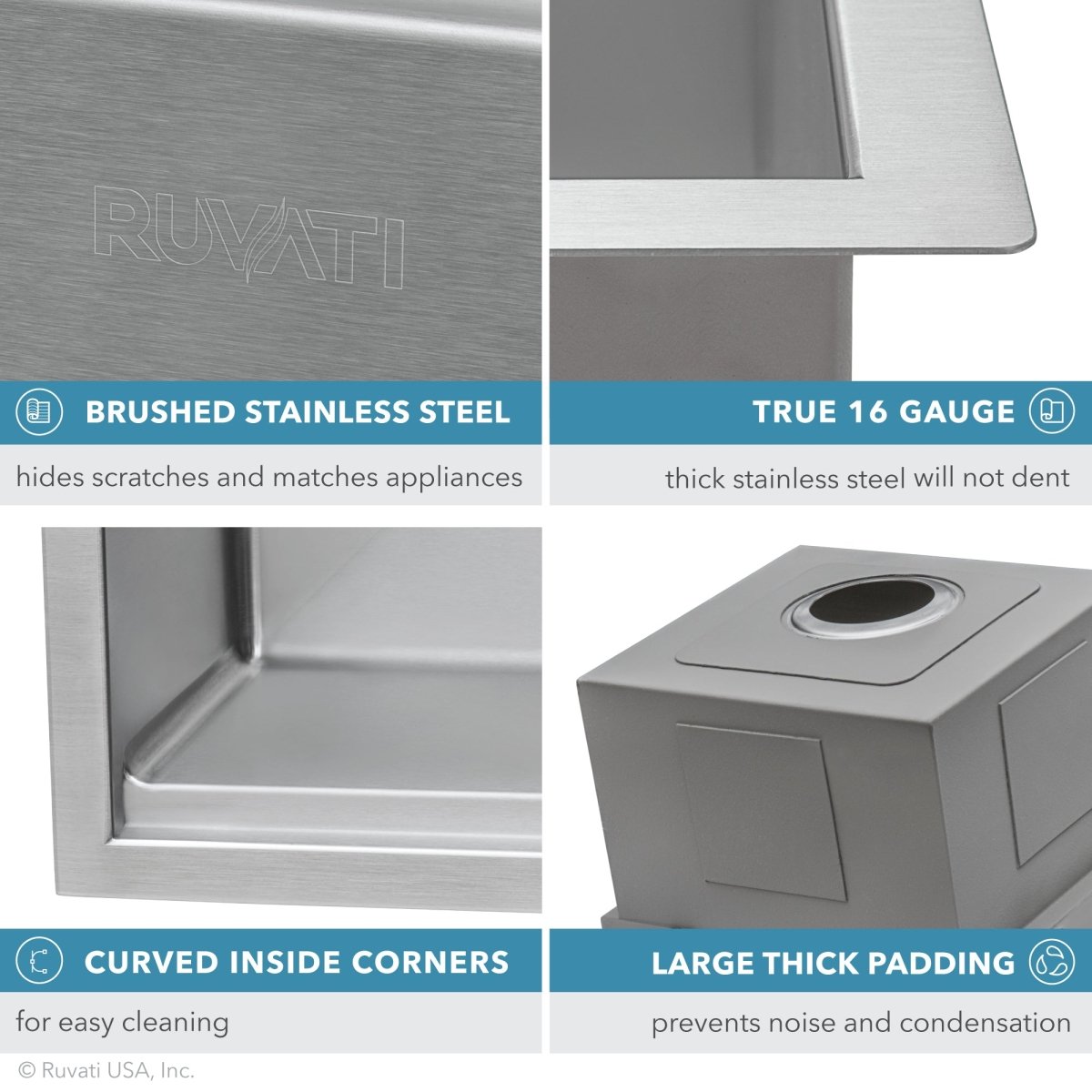 RUVATI

BRUSHED STAINLESS STEEL

hides scratches and matches appliances

TRUE 16 GAUGE

thick stainless steel will not dent

CURVED INSIDE CORNERS

for easy cleaning

LARGE THICK PADDING

prevents noise and condensation

© Ruvati USA, Inc.