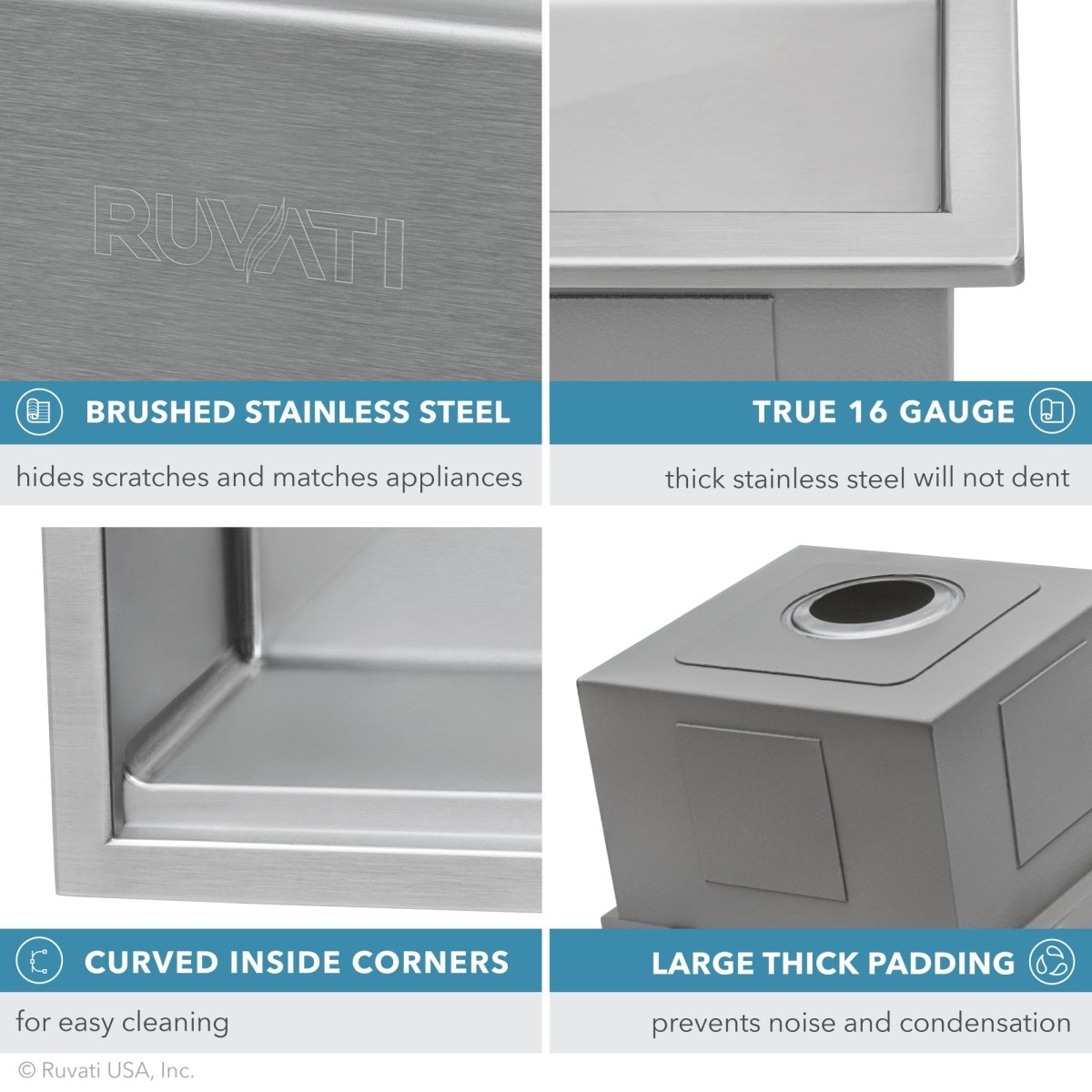 RUVATI

BRUSHED STAINLESS STEEL

hides scratches and matches appliances

TRUE 16 GAUGE

thick stainless steel will not dent

CURVED INSIDE CORNERS

for easy cleaning

LARGE THICK PADDING

prevents noise and condensation

© Ruvati USA, Inc.