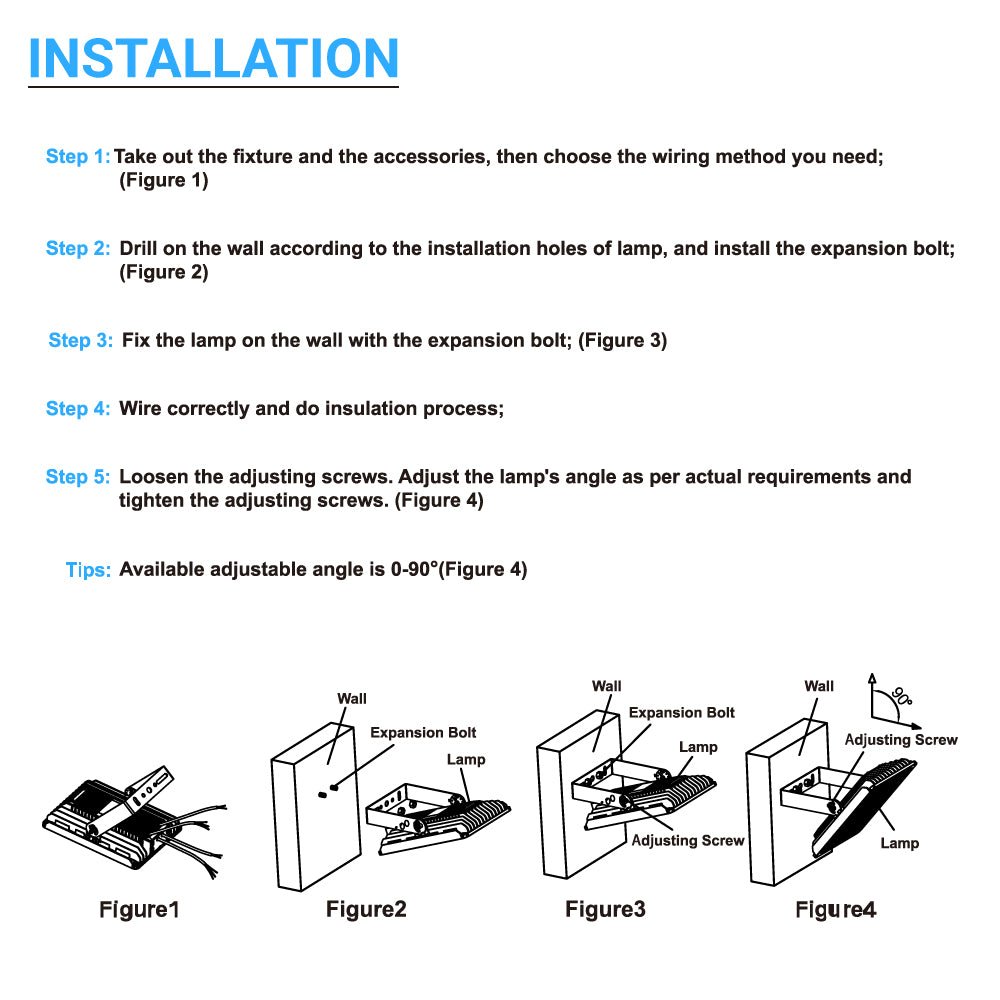 INSTALLATION

Step 1: Take out the fixture and the accessories, then choose the wiring method you need; (Figure 1)

Step 2: Drill on the wall according to the installation holes of lamp, and install the expansion bolt; (Figure 2)

Step 3: Fix the lamp on the wall with the expansion bolt; (Figure 3)

Step 4: Wire correctly and do insulation process;

Step 5: Loosen the adjusting screws. Adjust the lamp's angle as per actual requirements and tighten the adjusting screws. (Figure 4)

Tips: Available adjustable angle is 0-90°(Figure 4)

Figure1

Wall
Expansion Bolt
Lamp
Figure2

Wall
Expansion Bolt
Lamp
Adjusting Screw
Figure3

Wall
90°
Adjusting Screw
Lamp
Figure4