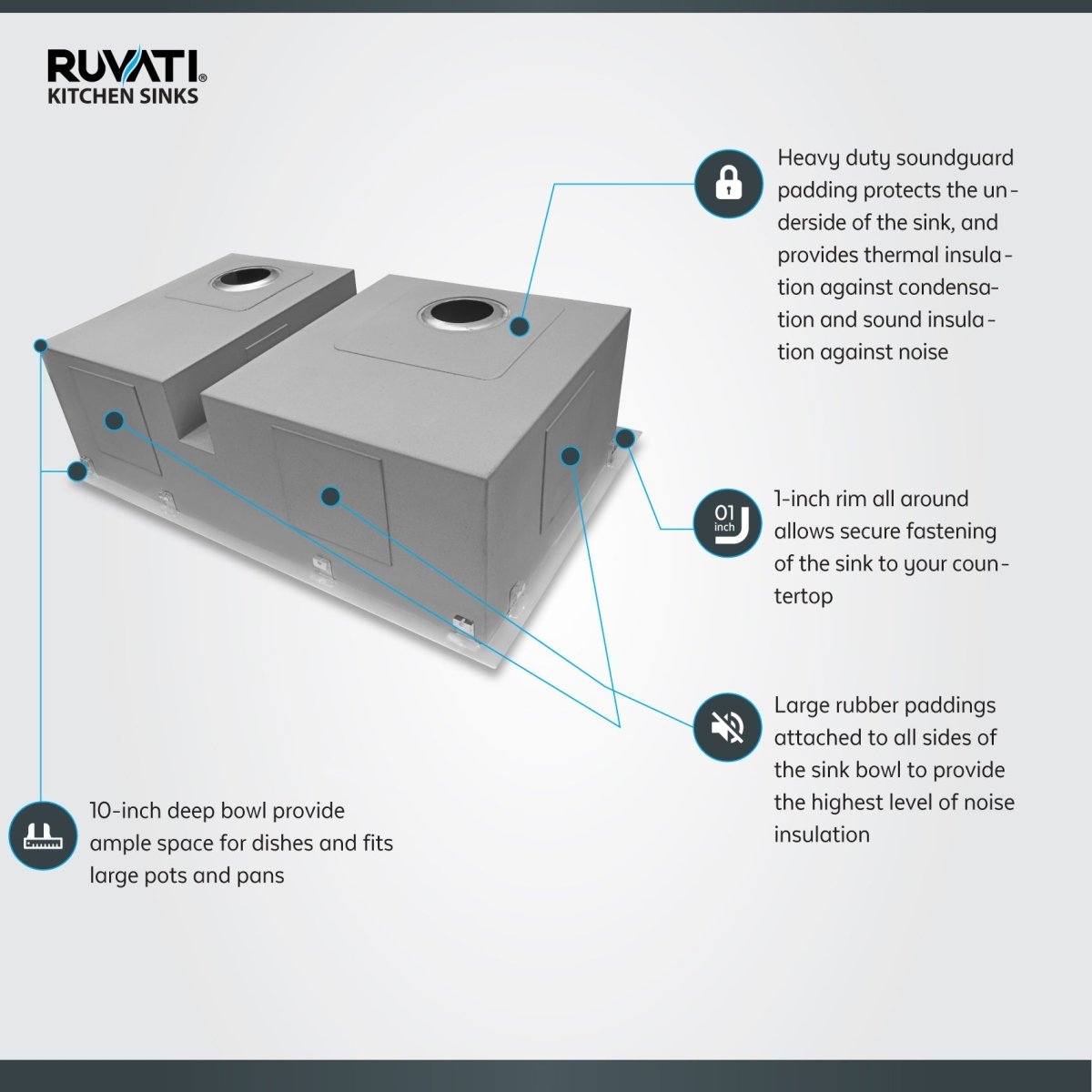 RUVATI®
KITCHEN SINKS

Heavy duty soundguard padding protects the underside of the sink, and provides thermal insulation against condensation and sound insulation against noise

01 inch

1-inch rim all around allows secure fastening of the sink to your countertop

Large rubber paddings attached to all sides of the sink bowl to provide the highest level of noise insulation

10-inch deep bowl provide ample space for dishes and fits large pots and pans