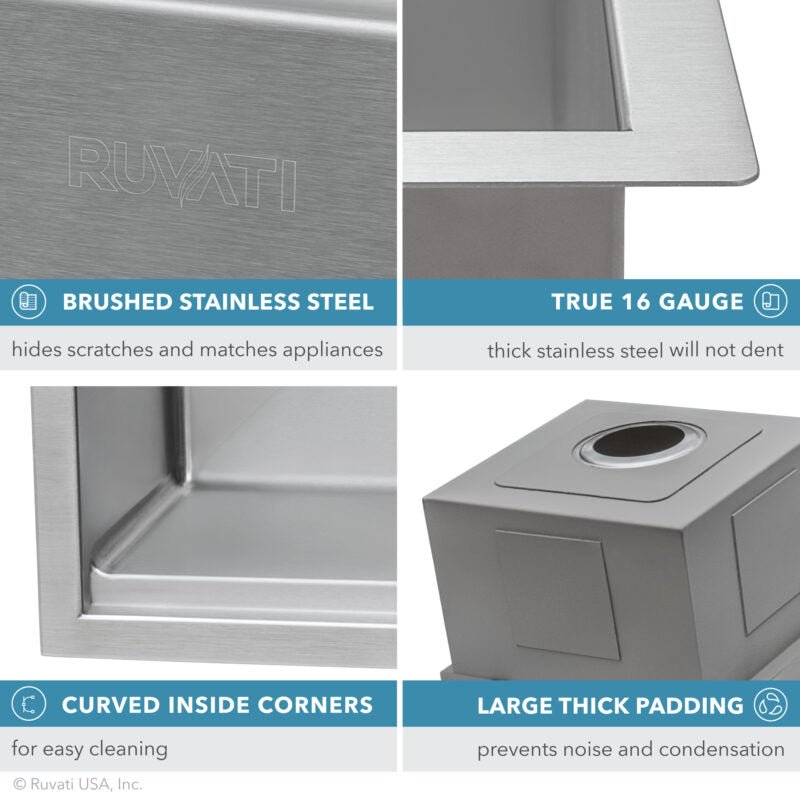 RUVATI

BRUSHED STAINLESS STEEL

hides scratches and matches appliances

TRUE 16 GAUGE

thick stainless steel will not dent

CURVED INSIDE CORNERS

for easy cleaning

LARGE THICK PADDING

prevents noise and condensation

© Ruvati USA, Inc.