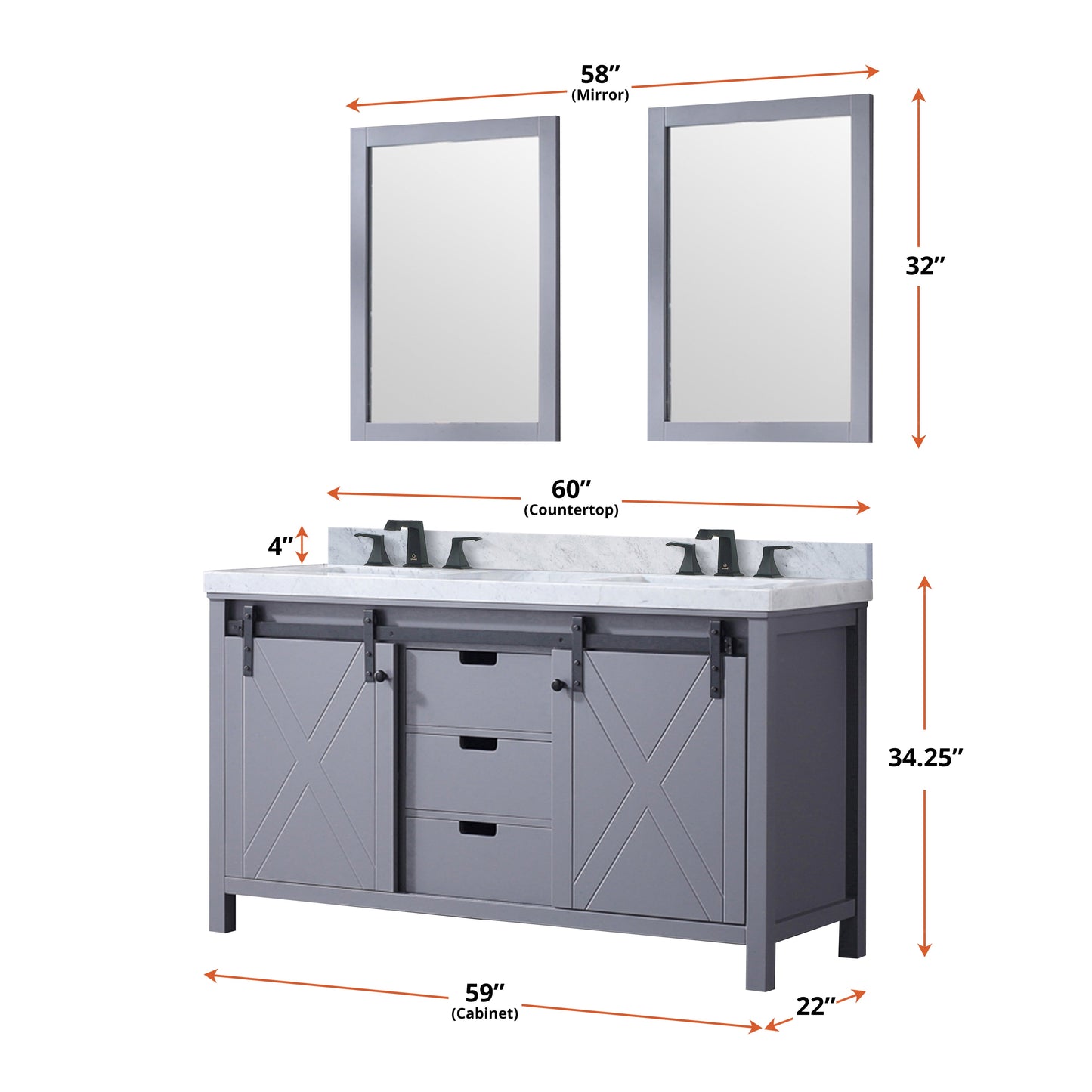 58″
(Mirror)

32″

60″
(Countertop)

4″

34.25″

59″
(Cabinet)

22″