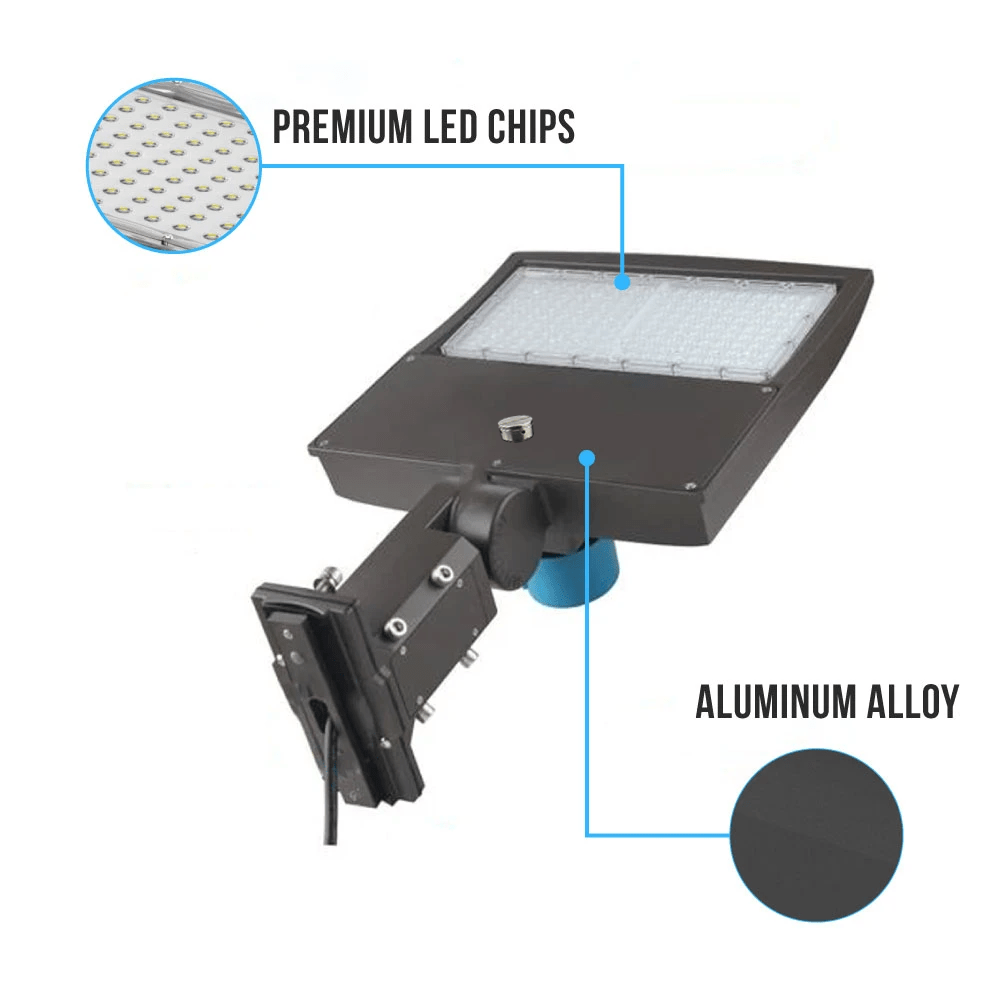 PREMIUM LED CHIPS

ALUMINUM ALLOY