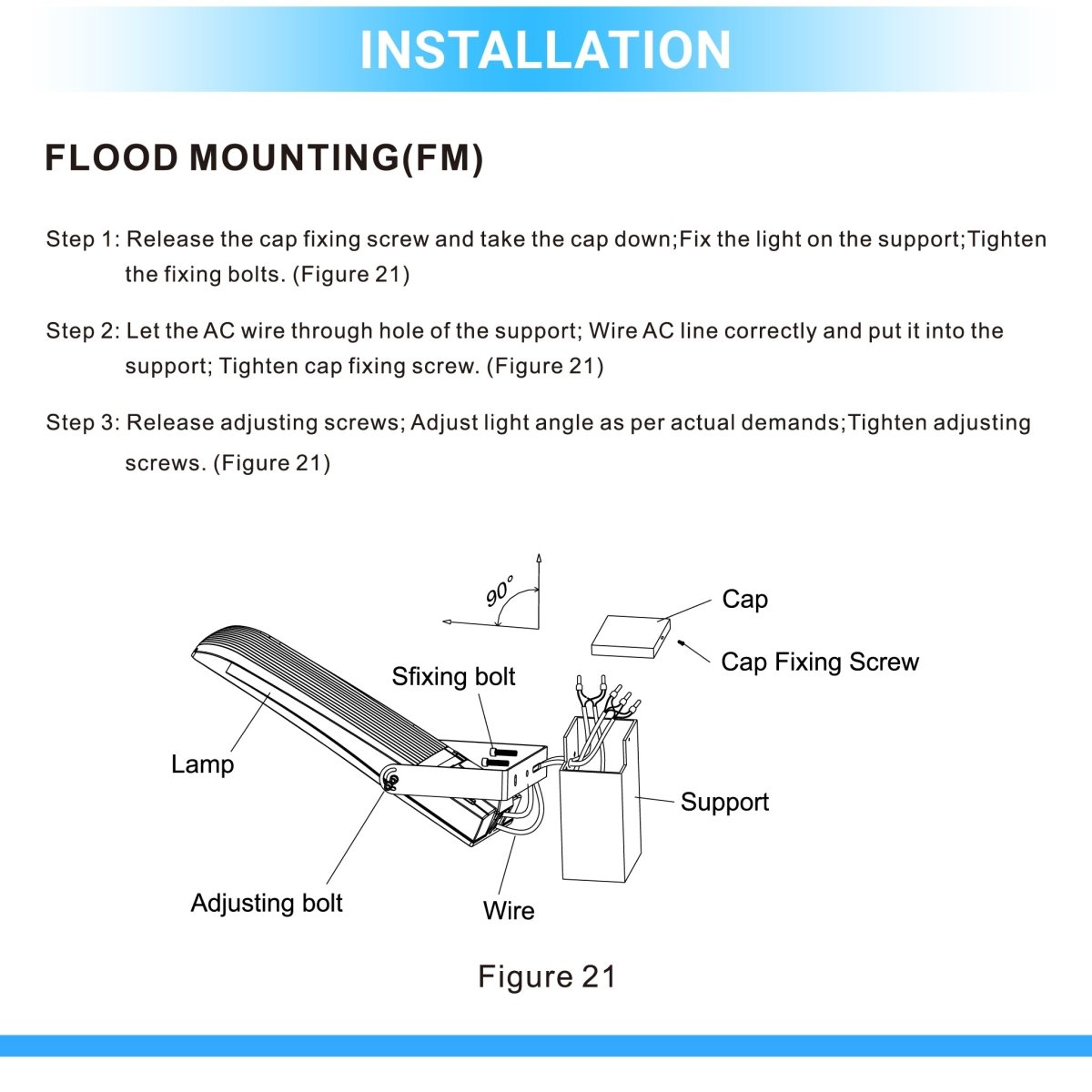 INSTALLATION

FLOOD MOUNTING(FM)

Step 1: Release the cap fixing screw and take the cap down;Fix the light on the support;Tighten the fixing bolts. (Figure 21)

Step 2: Let the AC wire through hole of the support; Wire AC line correctly and put it into the support; Tighten cap fixing screw. (Figure 21)

Step 3: Release adjusting screws; Adjust light angle as per actual demands;Tighten adjusting screws. (Figure 21)

90°

Cap

Cap Fixing Screw

Sfixing bolt

Lamp

Support

Adjusting bolt

Wire

Figure 21