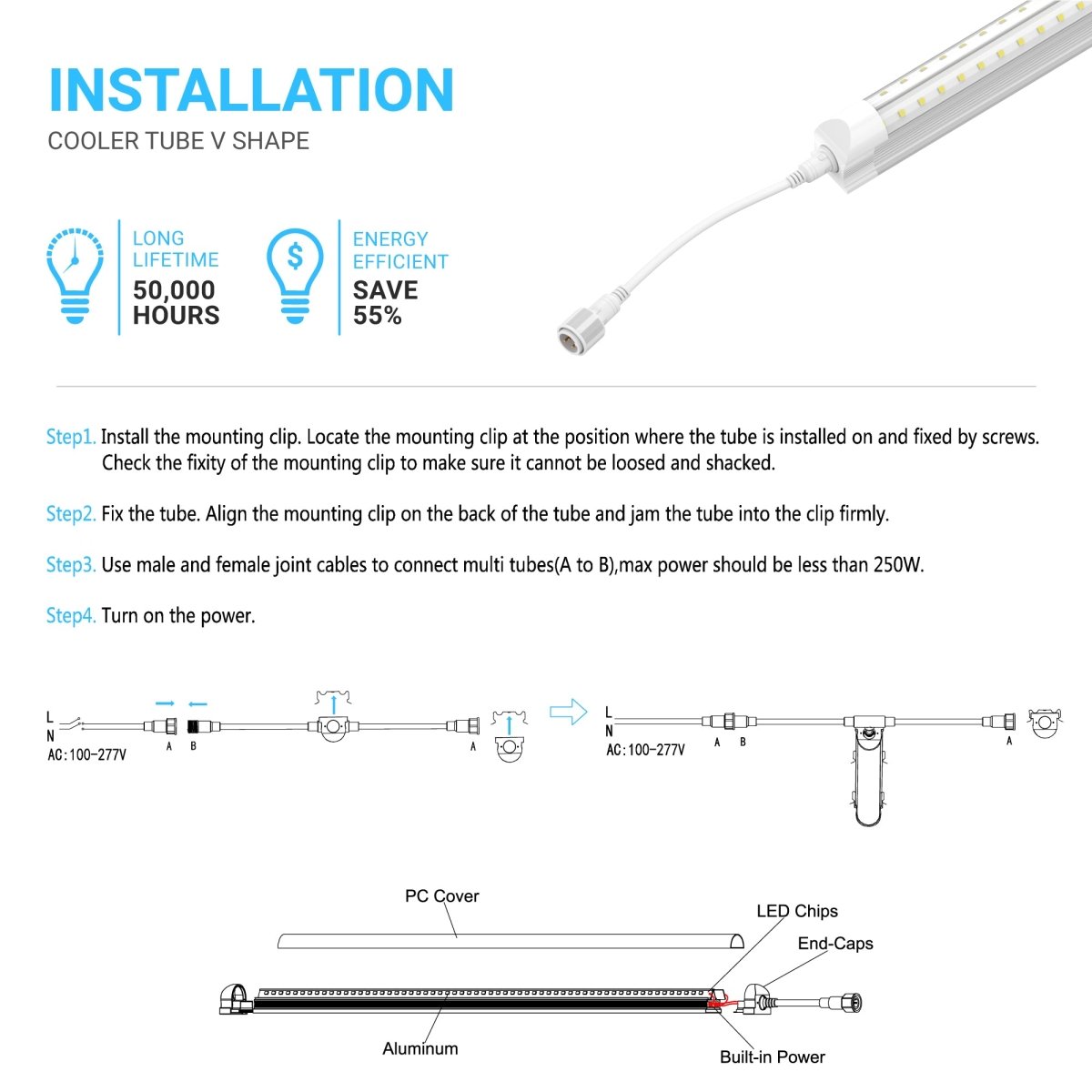 INSTALLATION

COOLER TUBE V SHAPE

LONG LIFETIME
50,000 HOURS

ENERGY EFFICIENT
SAVE 55%

Step1. Install the mounting clip. Locate the mounting clip at the position where the tube is installed on and fixed by screws. Check the fixity of the mounting clip to make sure it cannot be loosed and shacked.

Step2. Fix the tube. Align the mounting clip on the back of the tube and jam the tube into the clip firmly.

Step3. Use male and female joint cables to connect multi tubes(A to B),max power should be less than 250W.

Step4. Turn on the power.

L
N
AC:100-277V
A B
A

L
N
AC:100-277V
A B
A

PC Cover
LED Chips
End-Caps
Aluminum
Built-in Power