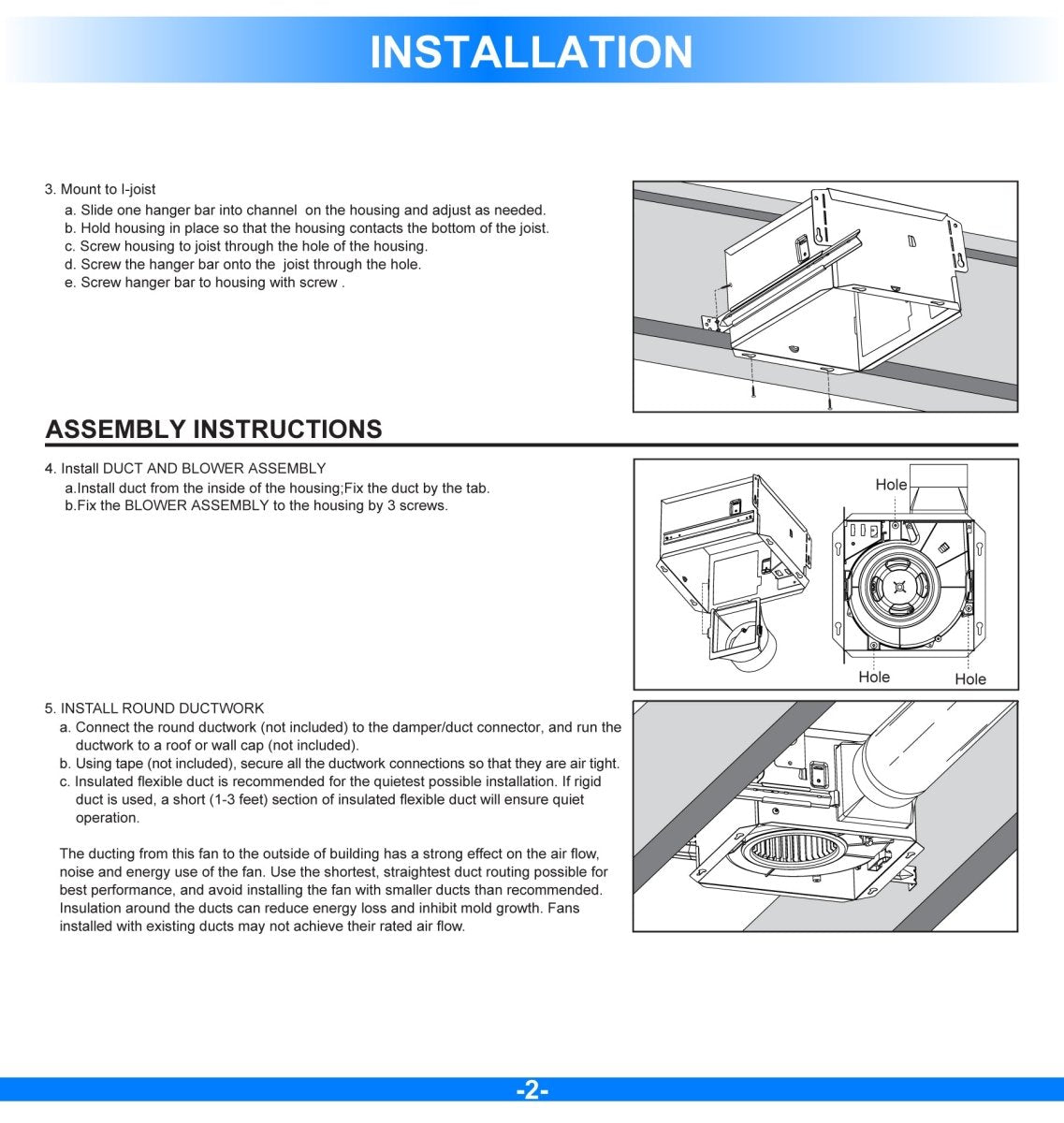 INSTALLATION

3. Mount to I-joist
a. Slide one hanger bar into channel on the housing and adjust as needed.
b. Hold housing in place so that the housing contacts the bottom of the joist.
c. Screw housing to joist through the hole of the housing.
d. Screw the hanger bar onto the joist through the hole.
e. Screw hanger bar to housing with screw .

ASSEMBLY INSTRUCTIONS

4. Install DUCT AND BLOWER ASSEMBLY
a.Install duct from the inside of the housing;Fix the duct by the tab.
b.Fix the BLOWER ASSEMBLY to the housing by 3 screws.

Hole
Hole
Hole

5. INSTALL ROUND DUCTWORK
a. Connect the round ductwork (not included) to the damper/duct connector, and run the ductwork to a roof or wall cap (not included).
b. Using tape (not included), secure all the ductwork connections so that they are air tight.
c. Insulated flexible duct is recommended for the quietest possible installation. If rigid duct is used, a short (1-3 feet) section of insulated flexible duct will ensure quiet operation.

The ducting from this fan to the outside of building has a strong effect on the air flow, noise and energy use of the fan. Use the shortest, straightest duct routing possible for best performance, and avoid installing the fan with smaller ducts than recommended. Insulation around the ducts can reduce energy loss and inhibit mold growth. Fans installed with existing ducts may not achieve their rated air flow.

-2-